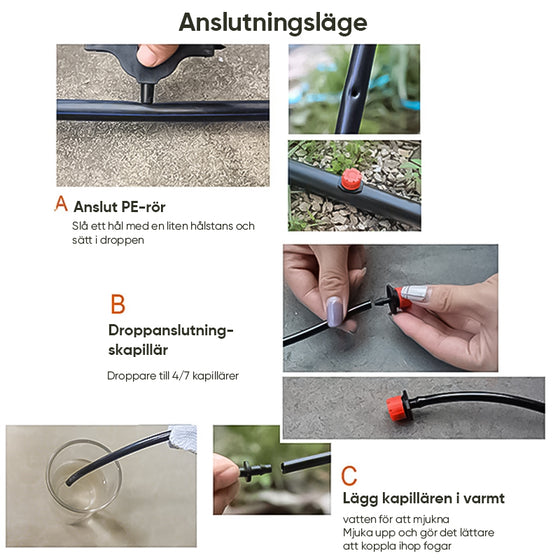 Anslutningsläge

A Anslut PE-rör

Slå ett hål med en liten hålstans och sätt i droppen

B

Droppanslutningskapillär

Droppare till 4/7 kapillärer

C

Lägg kapillären i varmt

vatten för att mjukna
Mjuka upp och gör det lättare att koppla ihop fogar