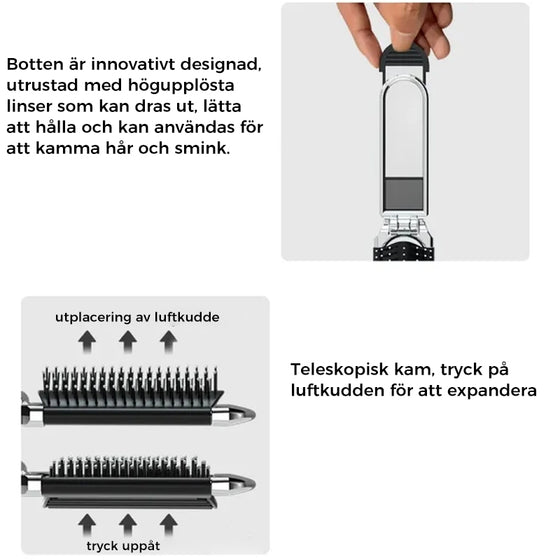 Botten är innovativt designad, utrustad med högupplösta linser som kan dras ut, lätta att hålla och kan användas för att kamma hår och smink.

utplacering av luftkudde

tryck uppåt

Teleskopisk kam, tryck på luftkudden för att expandera