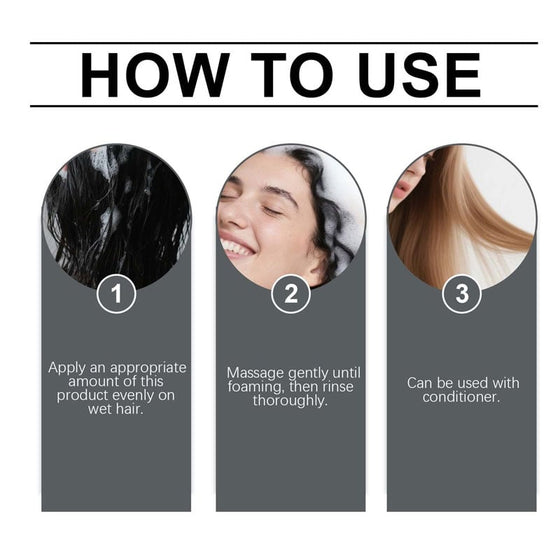 HOW TO USE

1

Apply an appropriate amount of this product evenly on wet hair.

2

Massage gently until foaming, then rinse thoroughly.

3

Can be used with conditioner.