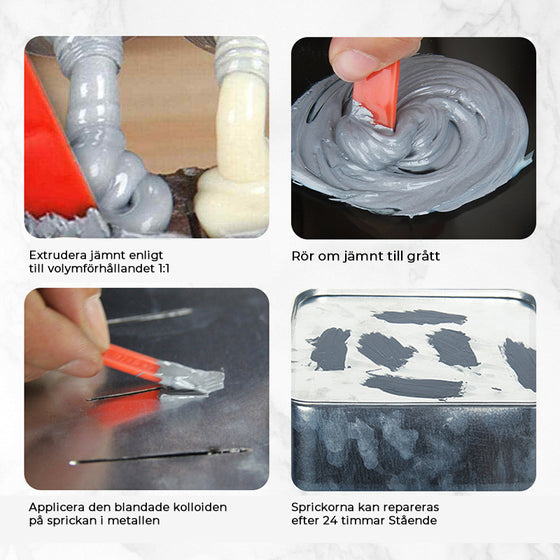 Extrudera jämnt enligt till volymförhållandet 1:1

Rör om jämnt till grått

Applicera den blandade kolloiden på sprickan i metallen

Sprickorna kan repareras efter 24 timmar Stående