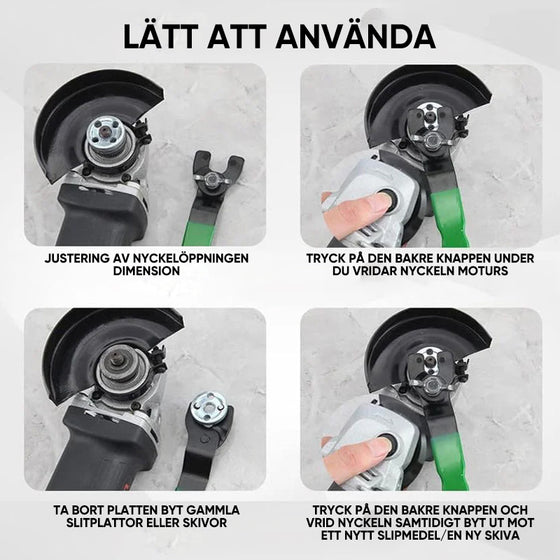 LÄTT ATT ANVÄNDA

JUSTERING AV NYCKELÖPPNINGEN DIMENSION

TRYCK PÅ DEN BAKRE KNAPPEN UNDER DU VRIDAR NYCKELN MOTURS

TA BORT PLATTEN BYT GAMMLA SLITPLATTOR ELLER SKIVOR

TRYCK PÅ DEN BAKRE KNAPPEN OCH VRID NYCKELN SAMTIDIGT BYT UT MOT ETT NYTT SLIPMEDEL/EN NY SKIVA