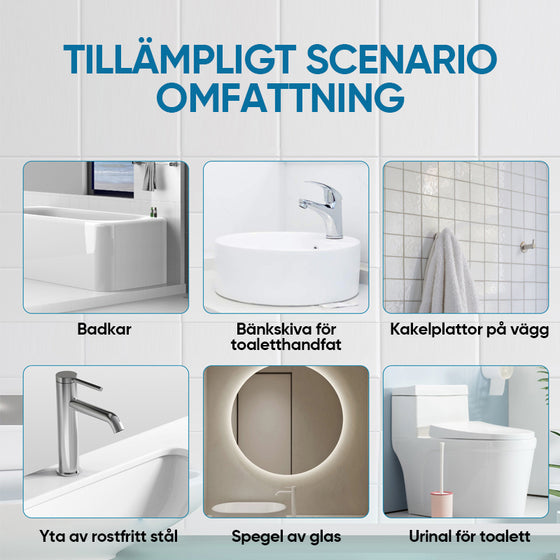 TILLÄMPLIGT SCENARIO OMFATTNING

Badkar

Bänkskiva för toaletthandfat

Kakelplattor på vägg

Yta av rostfritt stål

Spegel av glas

Urinal för toalett