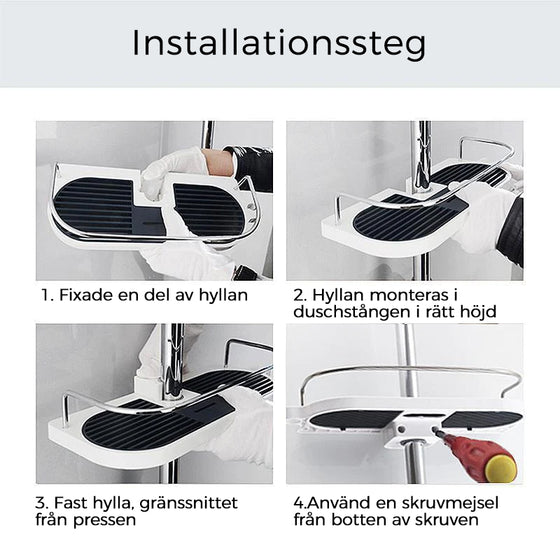 Installationssteg

1. Fixade en del av hyllan

2. Hyllan monteras i duschstången i rätt höjd

3. Fast hylla, gränssnittet från pressen

4.Använd en skruvmejsel från botten av skruven