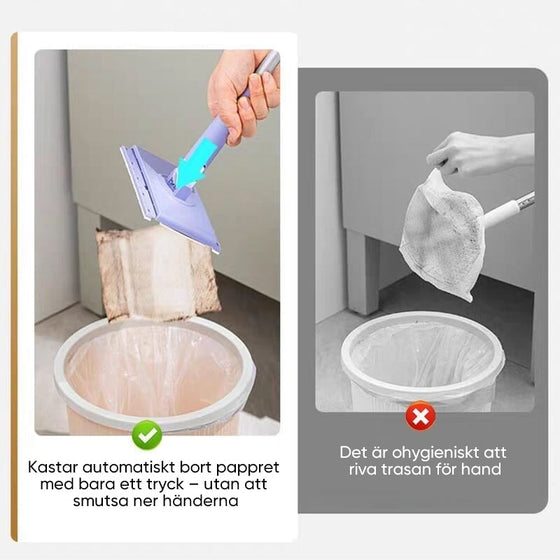 Kastar automatiskt bort pappret med bara ett tryck – utan att smutsa ner händerna

Det är ohygieniskt att riva trasan för hand