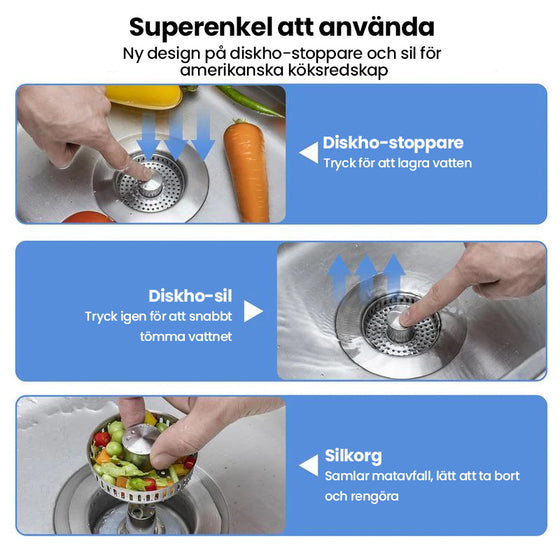 Superenkel att använda
Ny design på diskho-stoppare och sil för amerikanska köksredskap

Diskho-stoppare
Tryck för att lagra vatten

Diskho-sil
Tryck igen för att snabbt tömma vattnet

Silkorg
Samlar matavfall, lätt att ta bort och rengöra