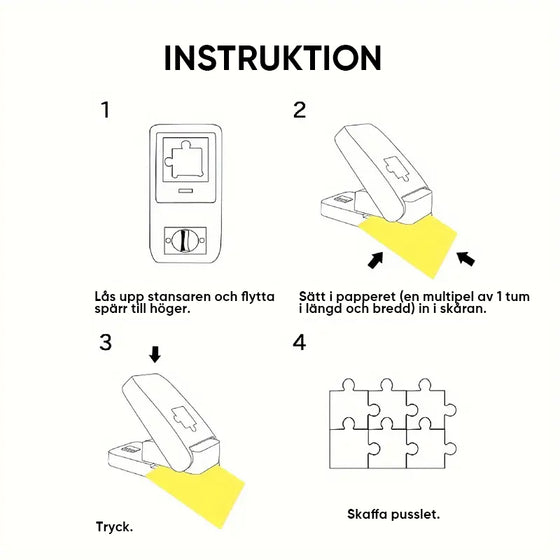 INSTRUKTION

1

Lås upp stansaren och flytta spärr till höger.

2

Sätt i papperet (en multipel av 1 tum i längd och bredd) in i skåran.

3

Tryck.

4

Skaffa pusslet.