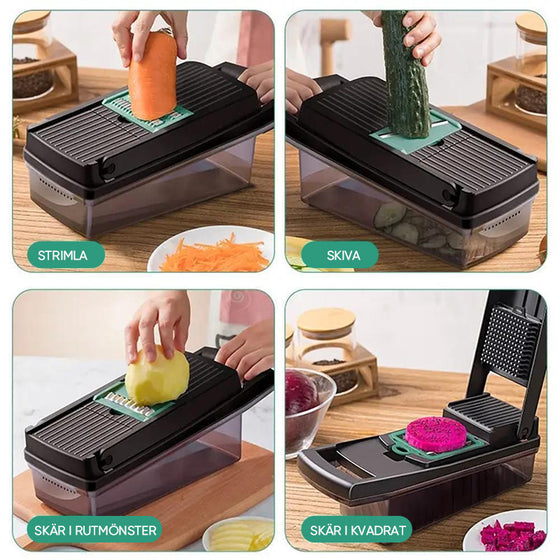 STRIMLA

SKIVA

SKÄR I RUTMÖNSTER

SKÄR I KVADRAT