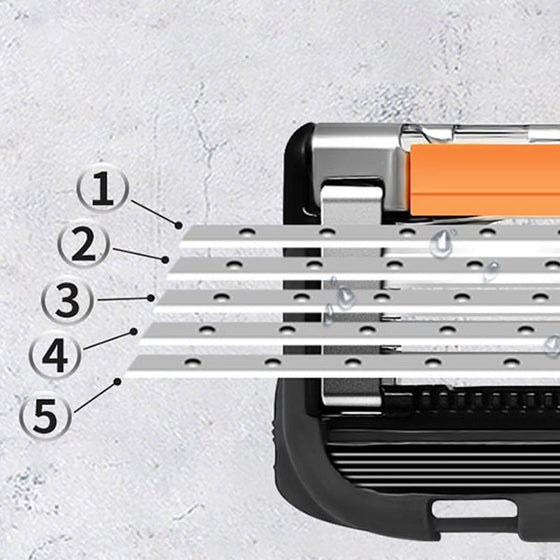 1
2
3
4
5