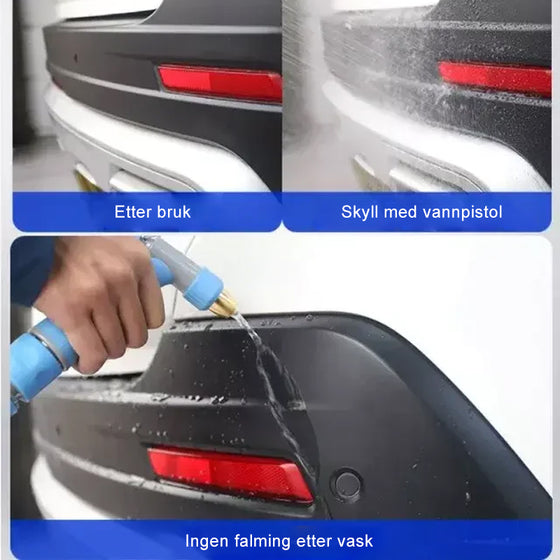 Etter bruk

Skyll med vannpistol

Ingen falming etter vask