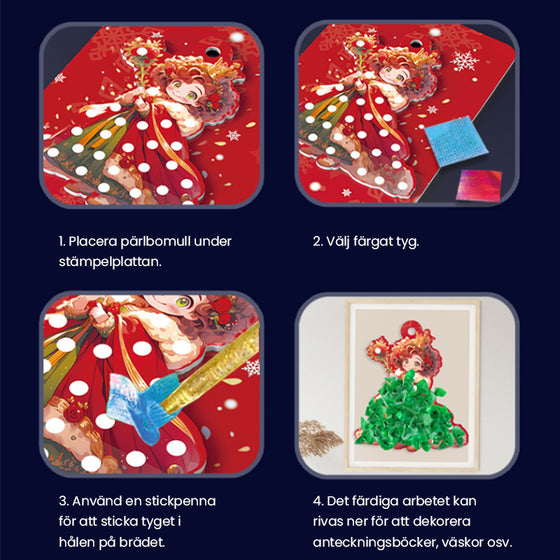 1. Placera pärlbomull under stämpelplattan.

2. Välj färgat tyg.

3. Använd en stickpenna för att sticka tyget i hålen på brädet.

4. Det färdiga arbetet kan rivas ner för att dekorera anteckningsböcker, väskor osv.