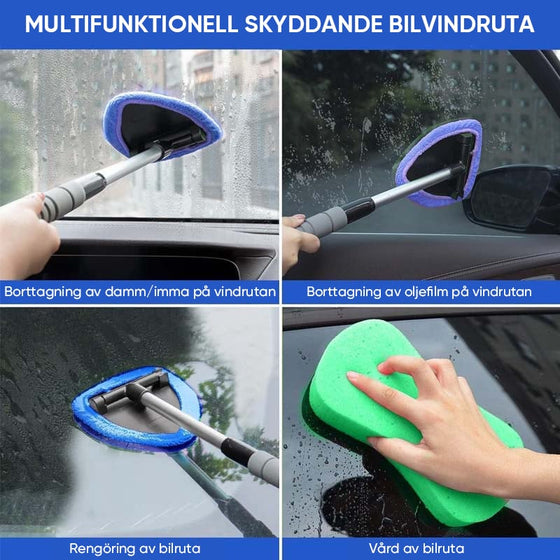 MULTIFUNKTIONELL SKYDDANDE BILVINDRUTA

Borttagning av damm/imma på vindrutan

Borttagning av oljefilm på vindrutan

Rengöring av bilruta

Vård av bilruta