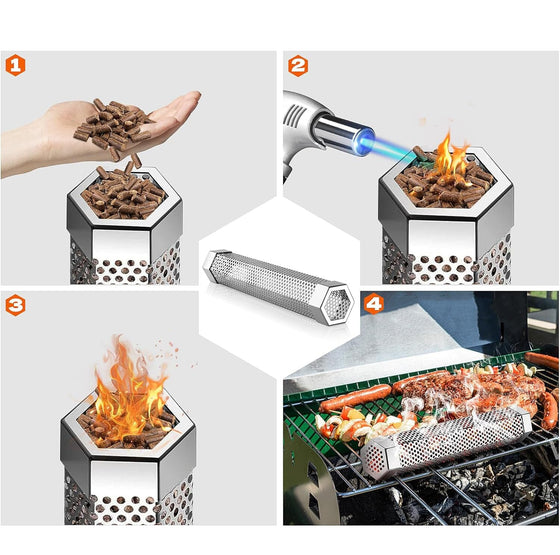 1

2

3

4