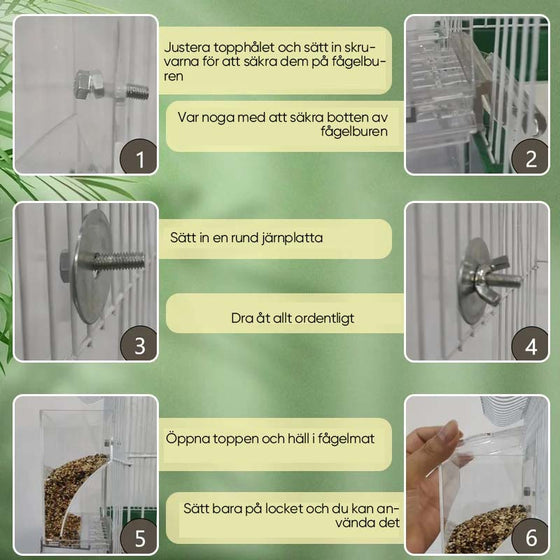 1

Justera topphålet och sätt in skruvarna för att säkra dem på fågelburen

Var noga med att säkra botten av fågelburen

2

3

Sätt in en rund järnplatta

Dra åt allt ordentligt

4

5

Öppna toppen och häll i fågelmat

Sätt bara på locket och du kan använda det

6