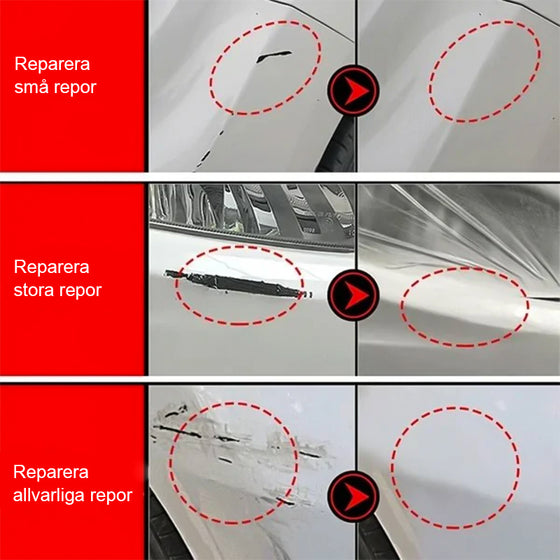 Reparera små repor

Reparera stora repor

Reparera allvarliga repor