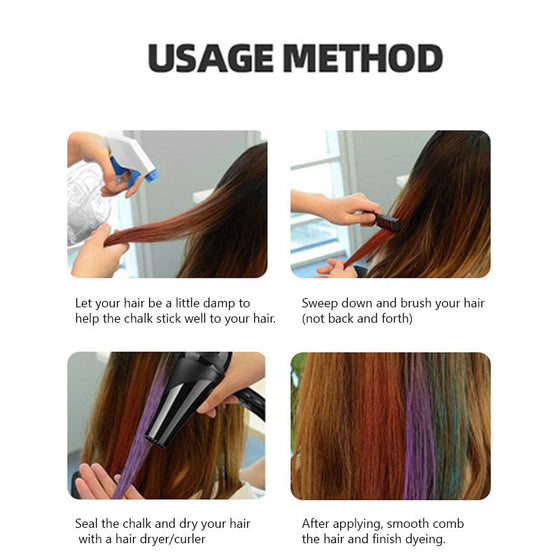 USAGE METHOD

Let your hair be a little damp to help the chalk stick well to your hair.

Sweep down and brush your hair (not back and forth)

Seal the chalk and dry your hair with a hair dryer/curler

After applying, smooth comb the hair and finish dyeing.