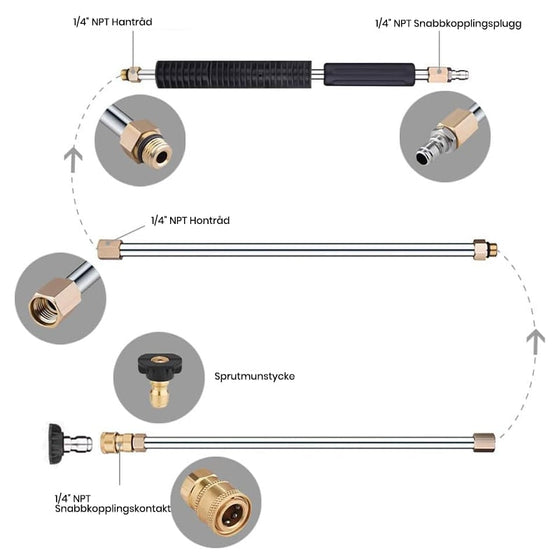 1/4" NPT Hantråd

1/4" NPT Snabbkopplingsplugg

1/4" NPT Hontråd

Sprutmunstycke

1/4" NPT Snabbkopplingskontakt