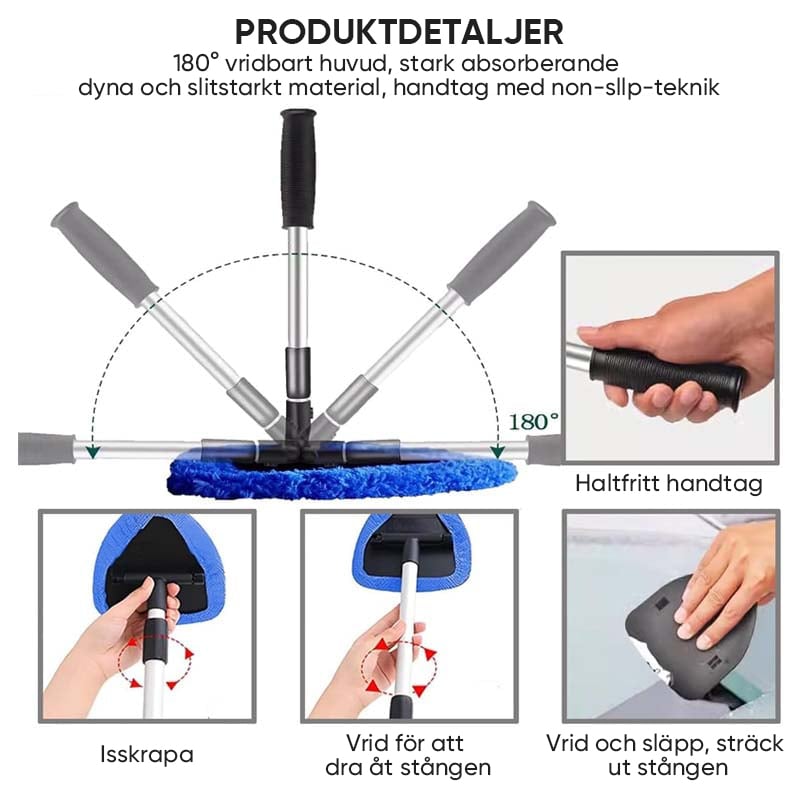 PRODUKTDETALJER
180° vridbart huvud, stark absorberande dyna och slitstarkt material, handtag med non-sllp-teknik

180°

Haltfritt handtag

Isskrapa

Vrid för att dra åt stången

Vrid och släpp, sträck ut stången