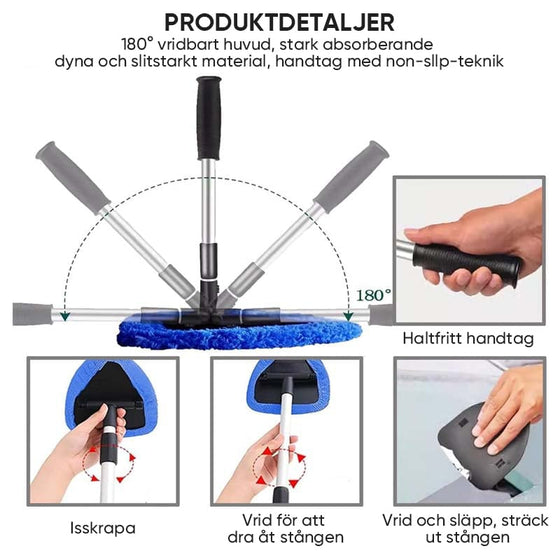 PRODUKTDETALJER
180° vridbart huvud, stark absorberande dyna och slitstarkt material, handtag med non-sllp-teknik

180°

Haltfritt handtag

Isskrapa

Vrid för att dra åt stången

Vrid och släpp, sträck ut stången