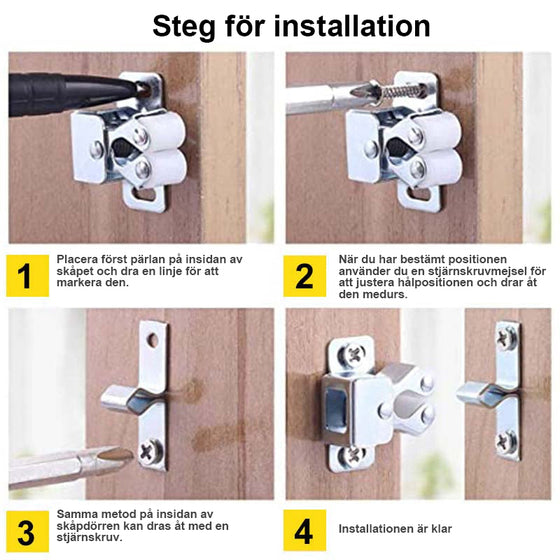 Steg för installation

1
Placera först pärlan på insidan av skåpet och dra en linje för att markera den.

2
När du har bestämt positionen använder du en stjärnskruvmejsel för att justera hålpositionen och drar åt den medurs.

3
Samma metod på insidan av skåpdörren kan dras åt med en stjärnskruv.

4
Installationen är klar