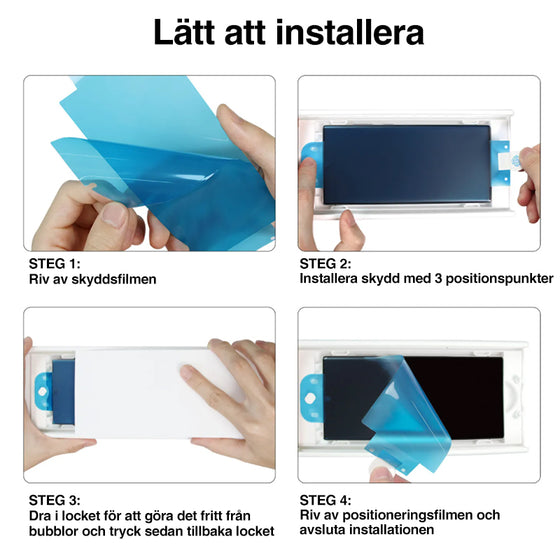 Lätt att installera

STEG 1:
Riv av skyddsfilmen

STEG 2:
Installera skydd med 3 positionspunkter

STEG 3:
Dra i locket för att göra det fritt från bubblor och tryck sedan tillbaka locket

STEG 4:
Riv av positioneringsfilmen och avsluta installationen